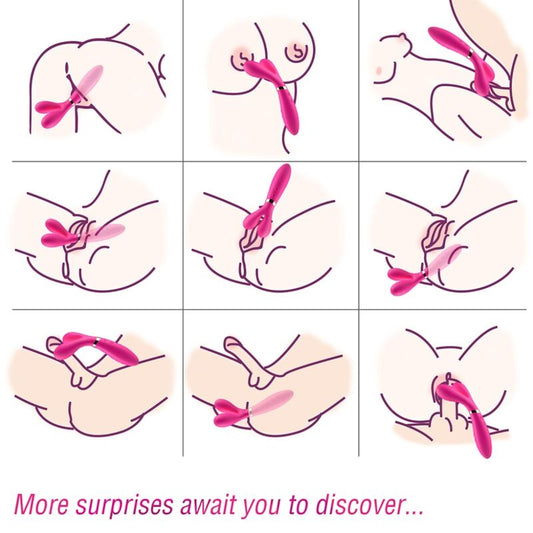 More surprises await you to discover...