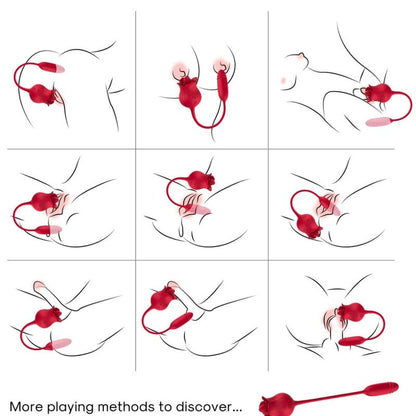 More playing methods to discover...