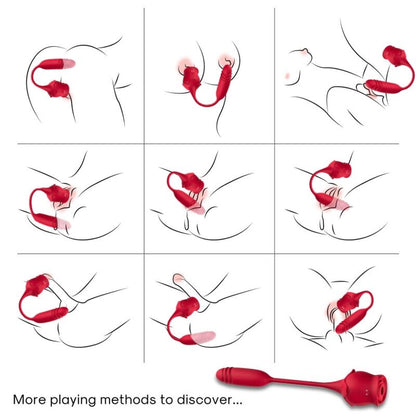 More playing methods to discover...